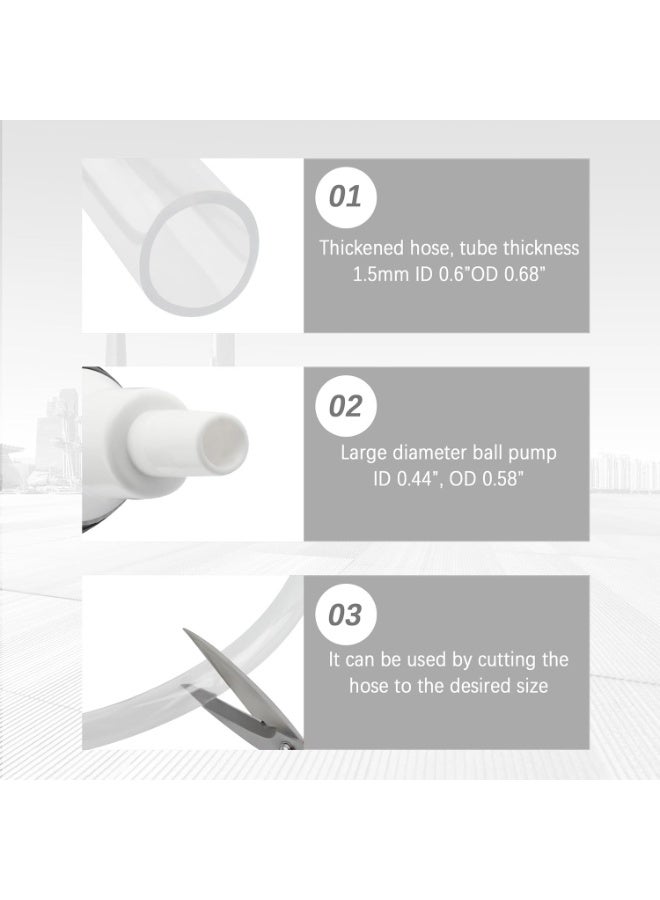 01

Thickened hose, tube thickness 1.5mm ID 0.6"OD 0.68"

02

Large diameter ball pump ID 0.44", OD 0.58"

03

It can be used by cutting the hose to the desired size